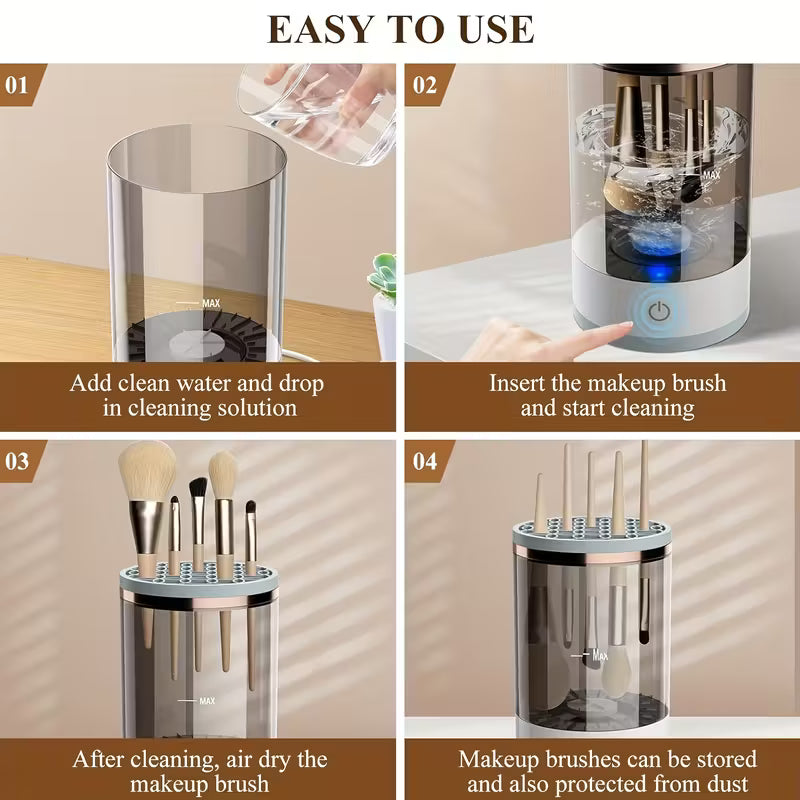 EASY TO USE

01

MAX

Add clean water and drop in cleaning solution

02

MAX

Insert the makeup brush and start cleaning

03

MAX

After cleaning, air dry the makeup brush

04

MAX

Makeup brushes can be stored and also protected from dust