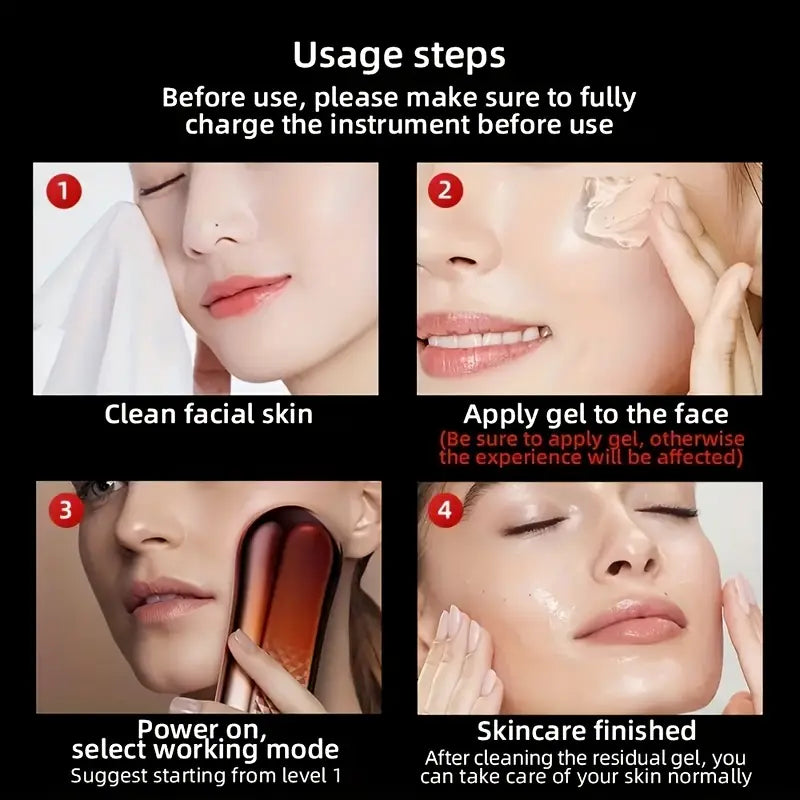 Usage steps

Before use, please make sure to fully charge the instrument before use

1

Clean facial skin

2

Apply gel to the face

(Be sure to apply gel, otherwise the experience will be affected)

3

Power on, select working mode

Suggest starting from level 1

4

Skincare finished

After cleaning the residual gel, you can take care of your skin normally